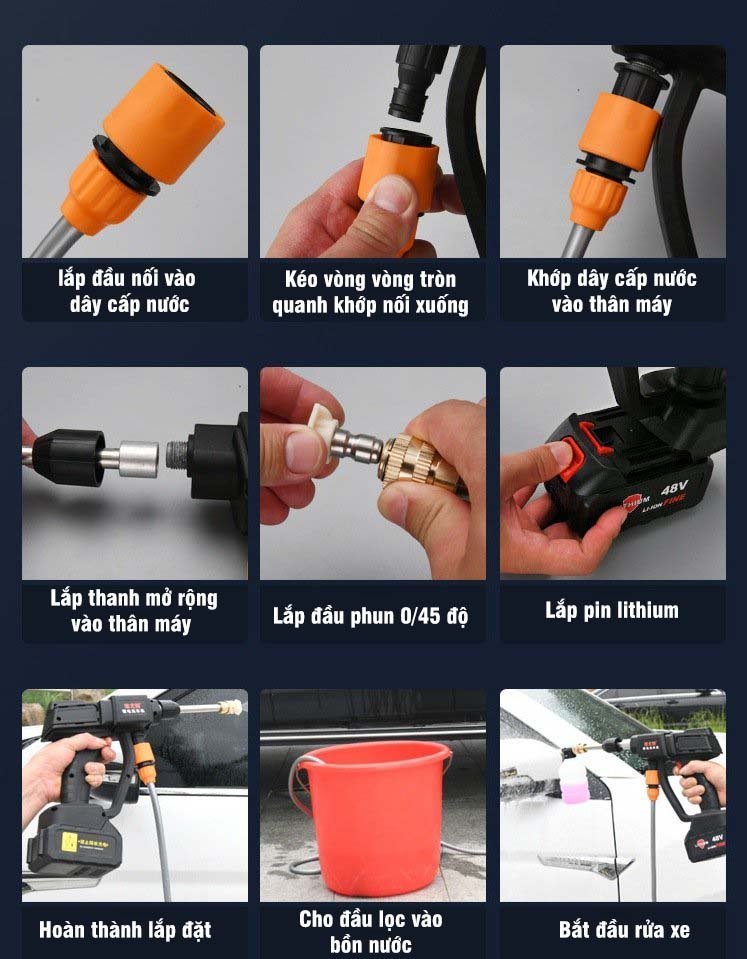 lắp đầu nối vào dây cấp nước

Kéo vòng vòng tròn quanh khớp nối xuống

Khớp dây cấp nước vào thân máy

Lắp thanh mở rộng vào thân máy

Lắp đầu phun 0/45 độ

48V
LI-ION FINE

Lắp pin lithium

Hoàn thành lắp đặt

Cho đầu lọc vào bồn nước

48V

Bắt đầu rửa xe