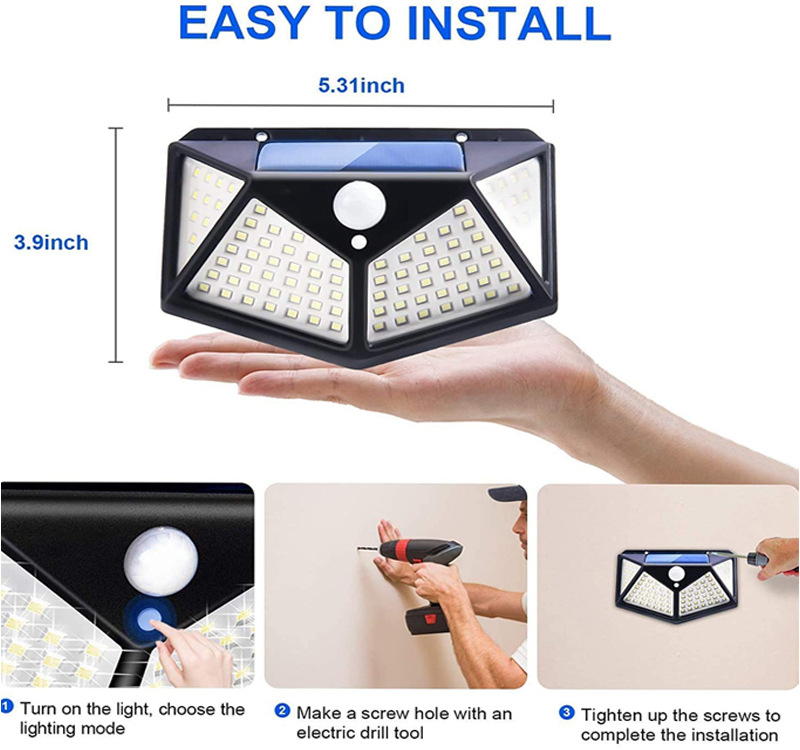 EASY TO INSTALL

5.31inch

3.9inch

1 Turn on the light, choose the lighting mode

2 Make a screw hole with an electric drill tool

3 Tighten up the screws to complete the installation